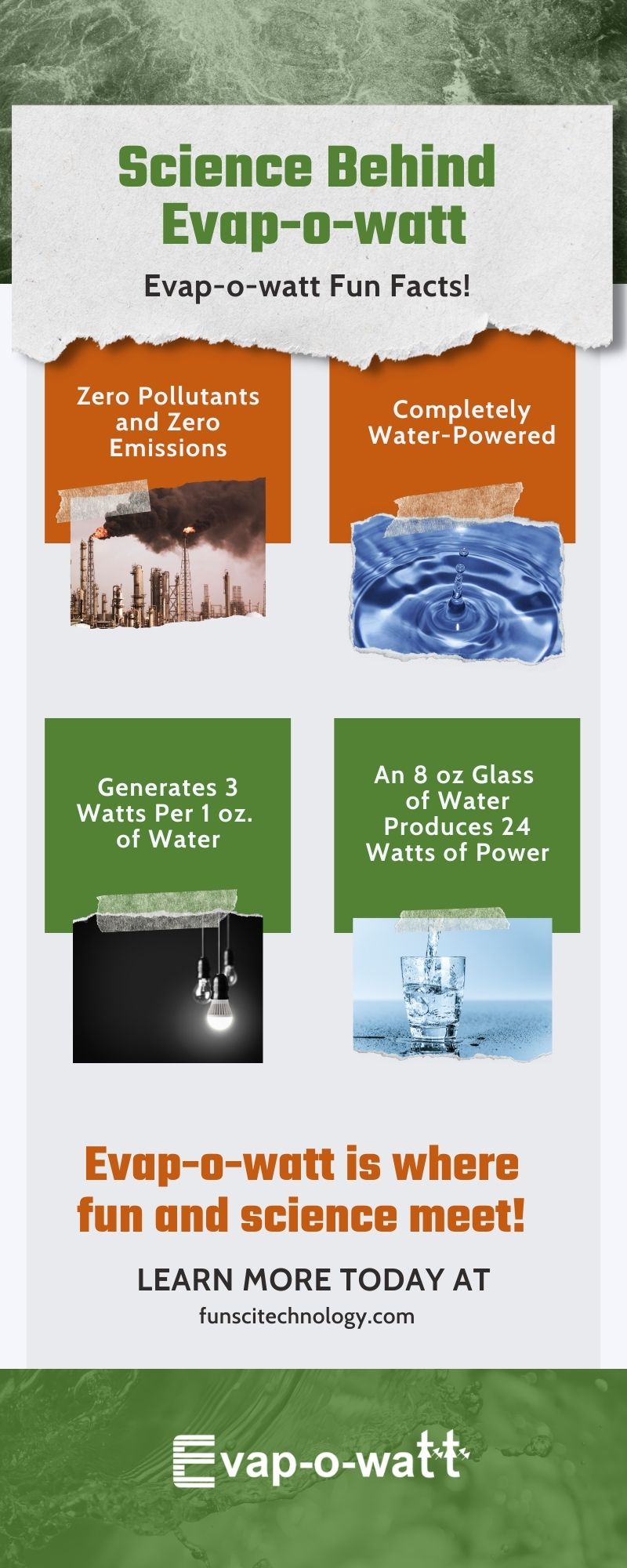 Science Behind Evap-o-watt

Evap-o-watt Fun Facts!

Zero Pollutants and Zero Emissions

Completely Water-Powered

Generates 3 Watts Per 1 oz. of Water

An 8 oz Glass of Water Produces 24 Watts of Power

Evap-o-watt is where fun and science meet!

LEARN MORE TODAY AT

funscitechnology.com

Evap-o-watt